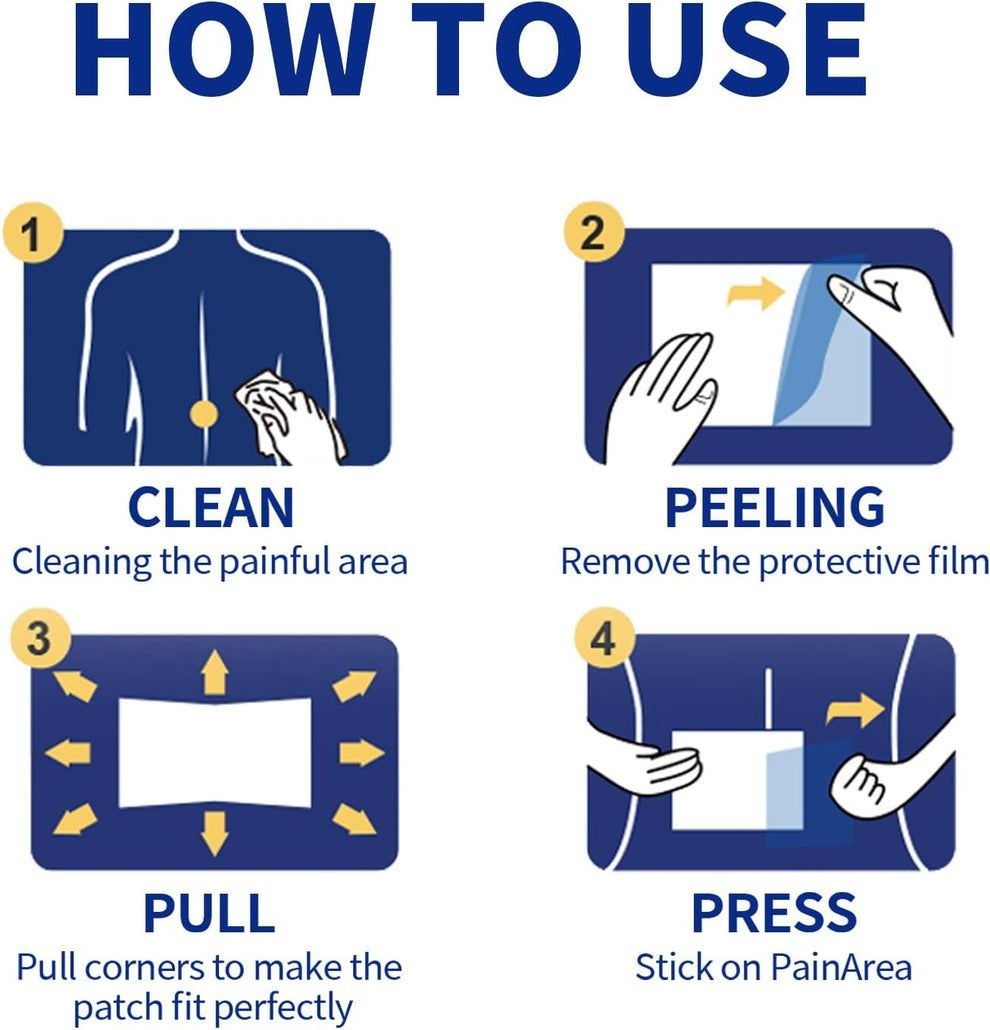 HOW TO USE

1

CLEAN
Cleaning the painful area

2

PEELING
Remove the protective film

3

PULL
Pull corners to make the patch fit perfectly

4

PRESS
Stick on PainArea